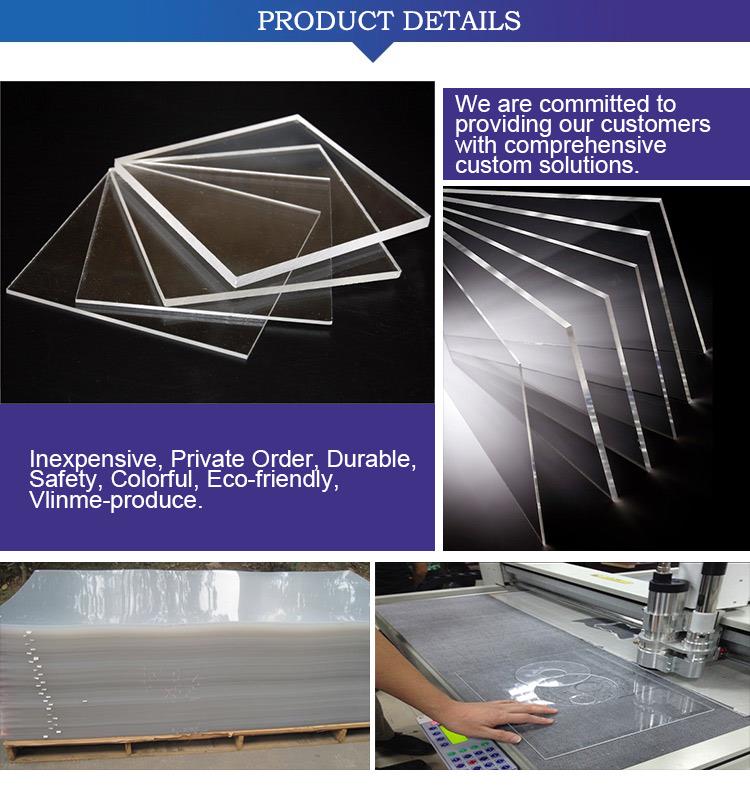 PRODUCT DETAILS

We are committed to providing our customers with comprehensive custom solutions.

Inexpensive, Private Order, Durable, Safety, Colorful, Eco-friendly, Vlinme-produce.